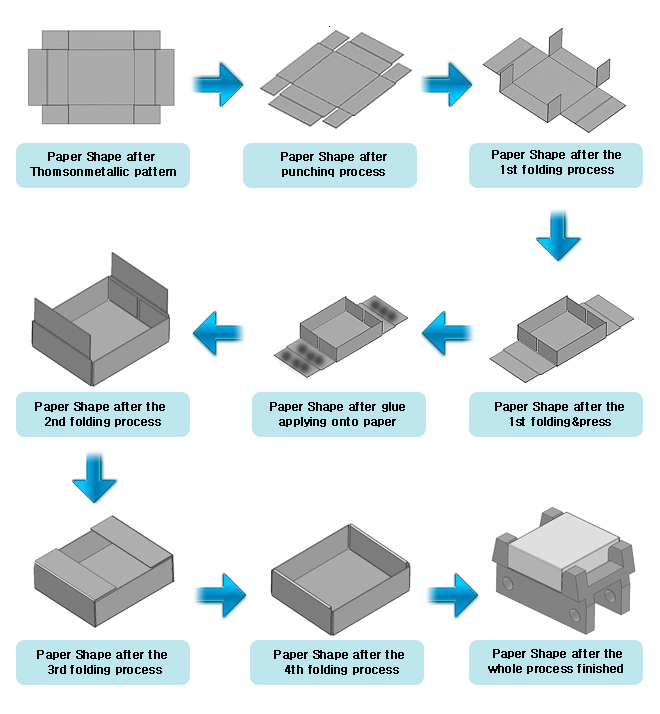 Paper Shape after Thomsonmetallic pattern

Paper Shape after punching process

Paper Shape after the 1st folding process

Paper Shape after the 1st folding&press

Paper Shape after glue applying onto paper

Paper Shape after the 2nd folding process

Paper Shape after the 3rd folding process

Paper Shape after the 4th folding process

Paper Shape after the whole process finished